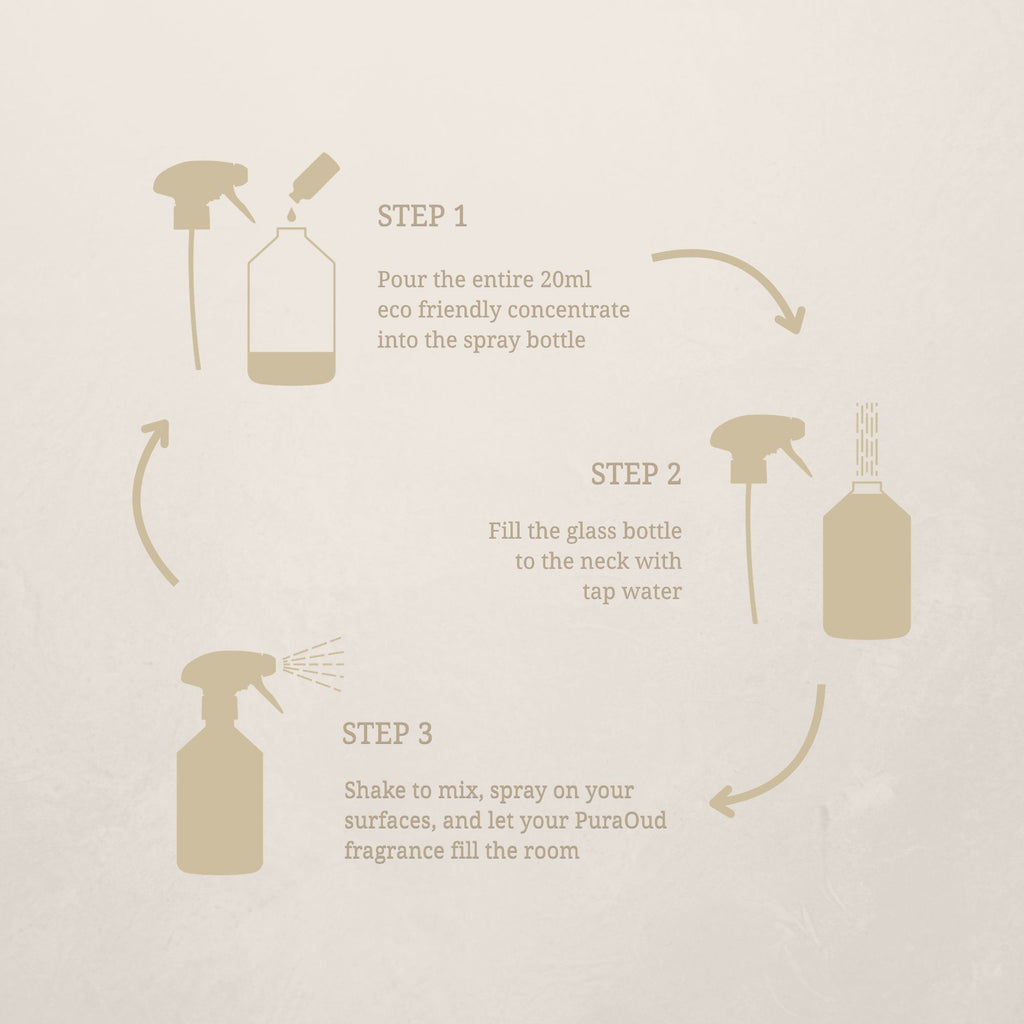 STEP 1

Pour the entire 20ml eco friendly concentrate into the spray bottle

STEP 2

Fill the glass bottle to the neck with tap water

STEP 3

Shake to mix, spray on your surfaces, and let your PuraOud fragrance fill the room